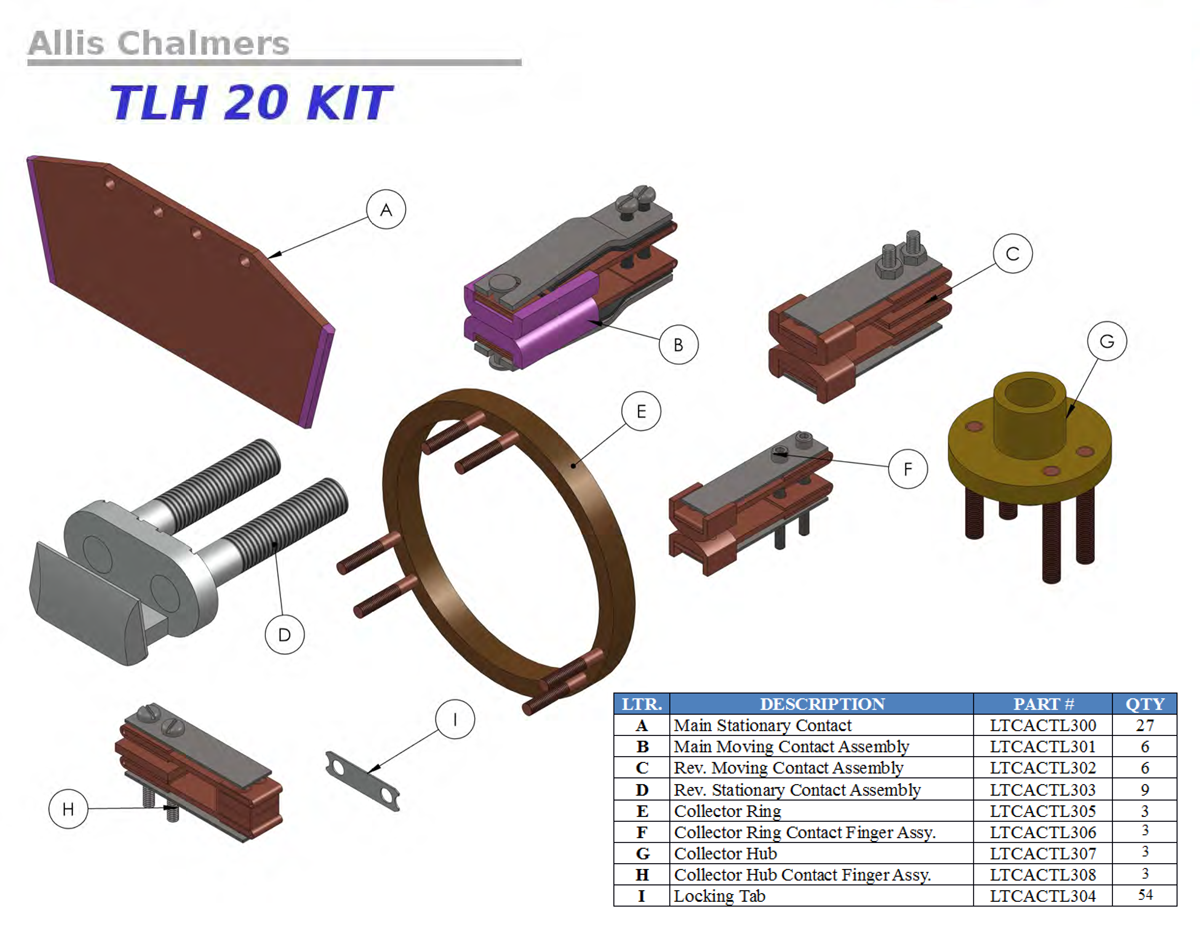 Allis Chalmers

TLH 20 KIT

A

B

C

G

E

F

D

I

H

| LTR. | DESCRIPTION | PART # | QTY |
|---|---|---|---|
| A | Main Stationary Contact | LTCACTL300 | 27 |
| B | Main Moving Contact Assembly | LTCACTL301 | 6 |
| C | Rev. Moving Contact Assembly | LTCACTL302 | 6 |
| D | Rev. Stationary Contact Assembly | LTCACTL303 | 9 |
| E | Collector Ring | LTCACTL305 | 3 |
| F | Collector Ring Contact Finger Assy. | LTCACTL306 | 3 |
| G | Collector Hub | LTCACTL307 | 3 |
| H | Collector Hub Contact Finger Assy. | LTCACTL308 | 3 |
| I | Locking Tab | LTCACTL304 | 54 |