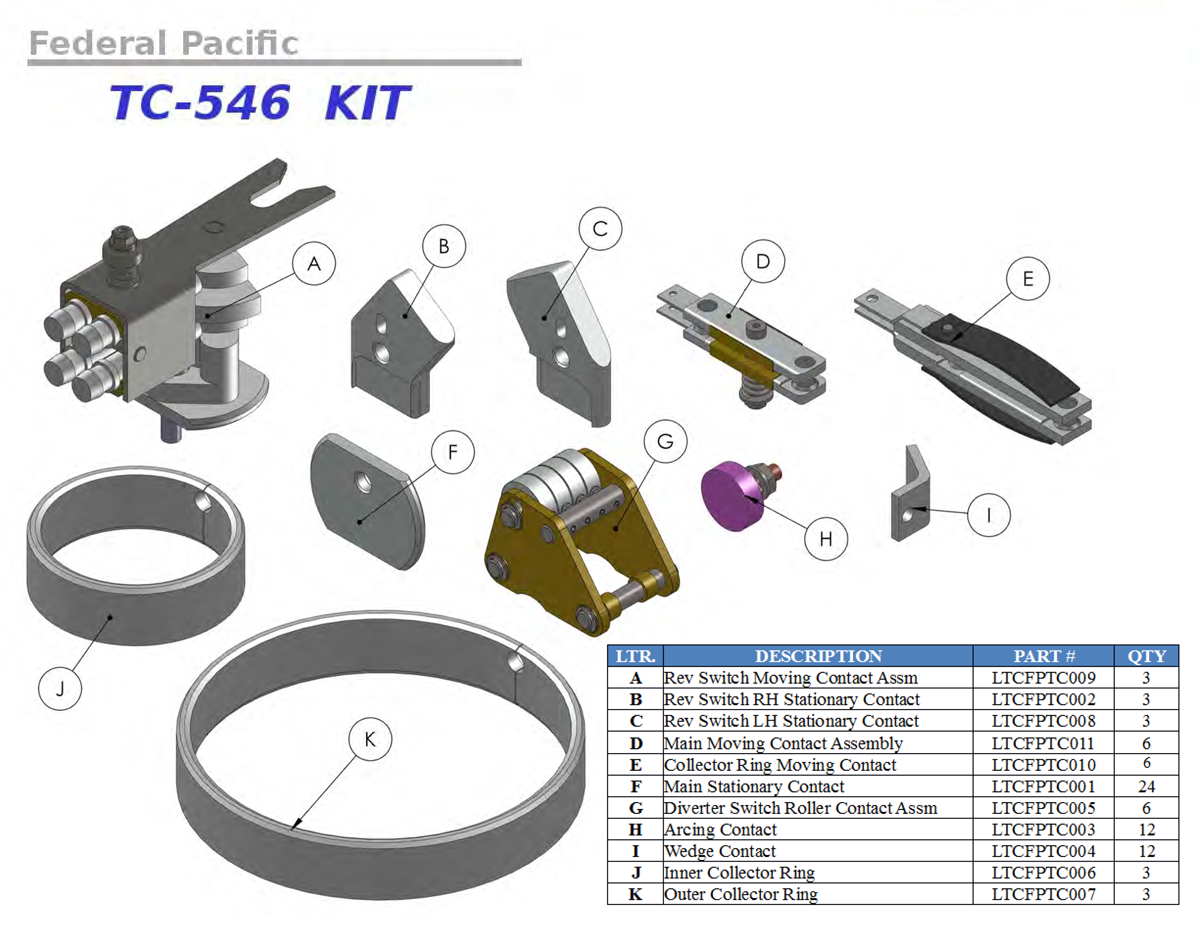 Federal Pacific

TC-546 KIT

A

B

C

D

E

F

G

H

I

J

K

| LTR. | DESCRIPTION | PART # | QTY |
|---|---|---|---|
| A | Rev Switch Moving Contact Assm | LTCFPTC009 | 3 |
| B | Rev Switch RH Stationary Contact | LTCFPTC002 | 3 |
| C | Rev Switch LH Stationary Contact | LTCFPTC008 | 3 |
| D | Main Moving Contact Assembly | LTCFPTC011 | 6 |
| E | Collector Ring Moving Contact | LTCFPTC010 | 6 |
| F | Main Stationary Contact | LTCFPTC001 | 24 |
| G | Diverter Switch Roller Contact Assm | LTCFPTC005 | 6 |
| H | Arcing Contact | LTCFPTC003 | 12 |
| I | Wedge Contact | LTCFPTC004 | 12 |
| J | Inner Collector Ring | LTCFPTC006 | 3 |
| K | Outer Collector Ring | LTCFPTC007 | 3 |