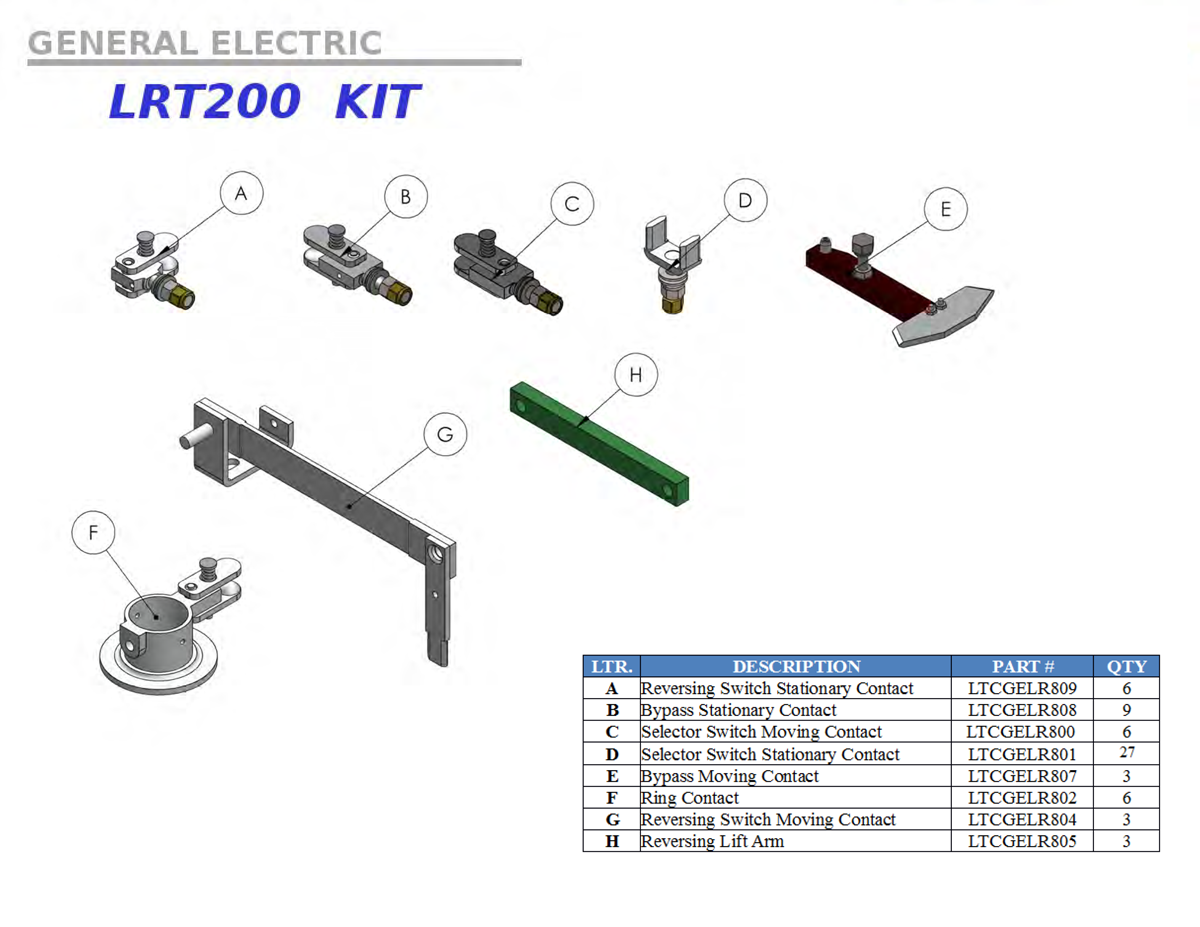 GENERAL ELECTRIC

LRT200 KIT

A

B

C

D

E

H

G

F

| LTR. | DESCRIPTION | PART # | QTY |
|---|---|---|---|
| A | Reversing Switch Stationary Contact | LTCGELR809 | 6 |
| B | Bypass Stationary Contact | LTCGELR808 | 9 |
| C | Selector Switch Moving Contact | LTCGELR800 | 6 |
| D | Selector Switch Stationary Contact | LTCGELR801 | 27 |
| E | Bypass Moving Contact | LTCGELR807 | 3 |
| F | Ring Contact | LTCGELR802 | 6 |
| G | Reversing Switch Moving Contact | LTCGELR804 | 3 |
| H | Reversing Lift Arm | LTCGELR805 | 3 |