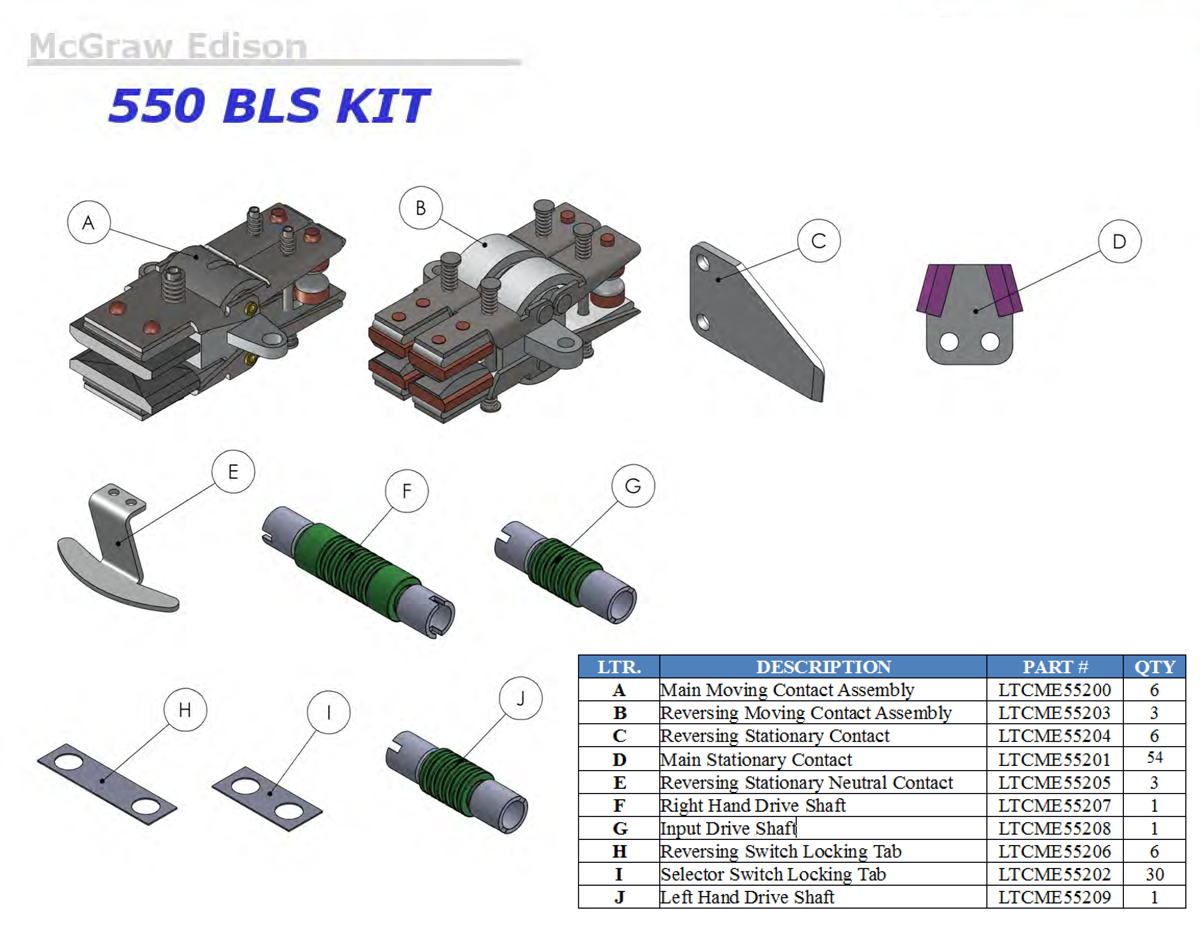 McGraw Edison

550 BLS KIT

A

B

C

D

E

F

G

H

I

J

| LTR. | DESCRIPTION | PART # | QTY |
|---|---|---|---|
| A | Main Moving Contact Assembly | LTCME55200 | 6 |
| B | Reversing Moving Contact Assembly | LTCME55203 | 3 |
| C | Reversing Stationary Contact | LTCME55204 | 6 |
| D | Main Stationary Contact | LTCME55201 | 54 |
| E | Reversing Stationary Neutral Contact | LTCME55205 | 3 |
| F | Right Hand Drive Shaft | LTCME55207 | 1 |
| G | Input Drive Shaft | LTCME55208 | 1 |
| H | Reversing Switch Locking Tab | LTCME55206 | 6 |
| I | Selector Switch Locking Tab | LTCME55202 | 30 |
| J | Left Hand Drive Shaft | LTCME55209 | 1 |