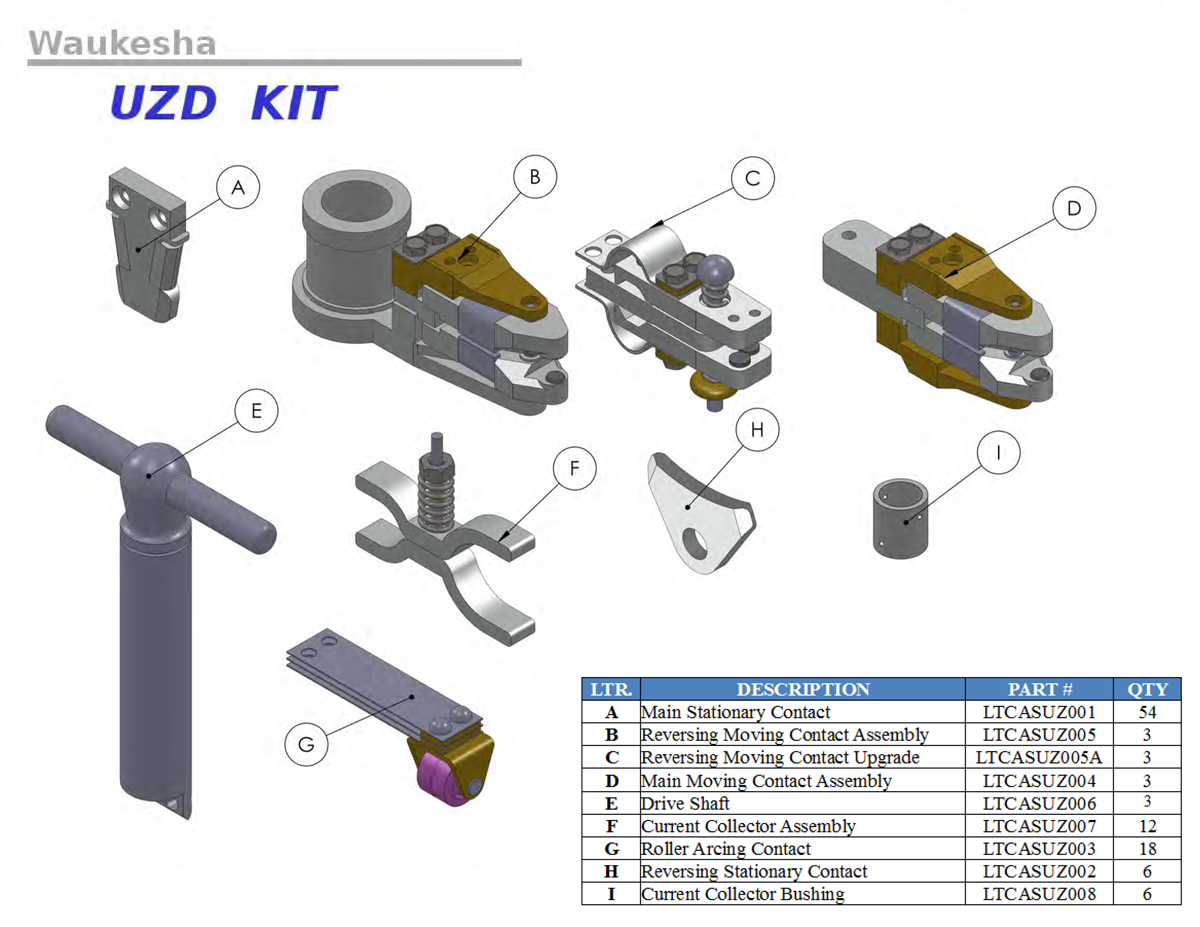 Waukesha

UZD KIT

A

B

C

D

E

F

H

I

G

| LTR. | DESCRIPTION | PART # | QTY |
|---|---|---|---|
| A | Main Stationary Contact | LTCASUZ001 | 54 |
| B | Reversing Moving Contact Assembly | LTCASUZ005 | 3 |
| C | Reversing Moving Contact Upgrade | LTCASUZ005A | 3 |
| D | Main Moving Contact Assembly | LTCASUZ004 | 3 |
| E | Drive Shaft | LTCASUZ006 | 3 |
| F | Current Collector Assembly | LTCASUZ007 | 12 |
| G | Roller Arcing Contact | LTCASUZ003 | 18 |
| H | Reversing Stationary Contact | LTCASUZ002 | 6 |
| I | Current Collector Bushing | LTCASUZ008 | 6 |