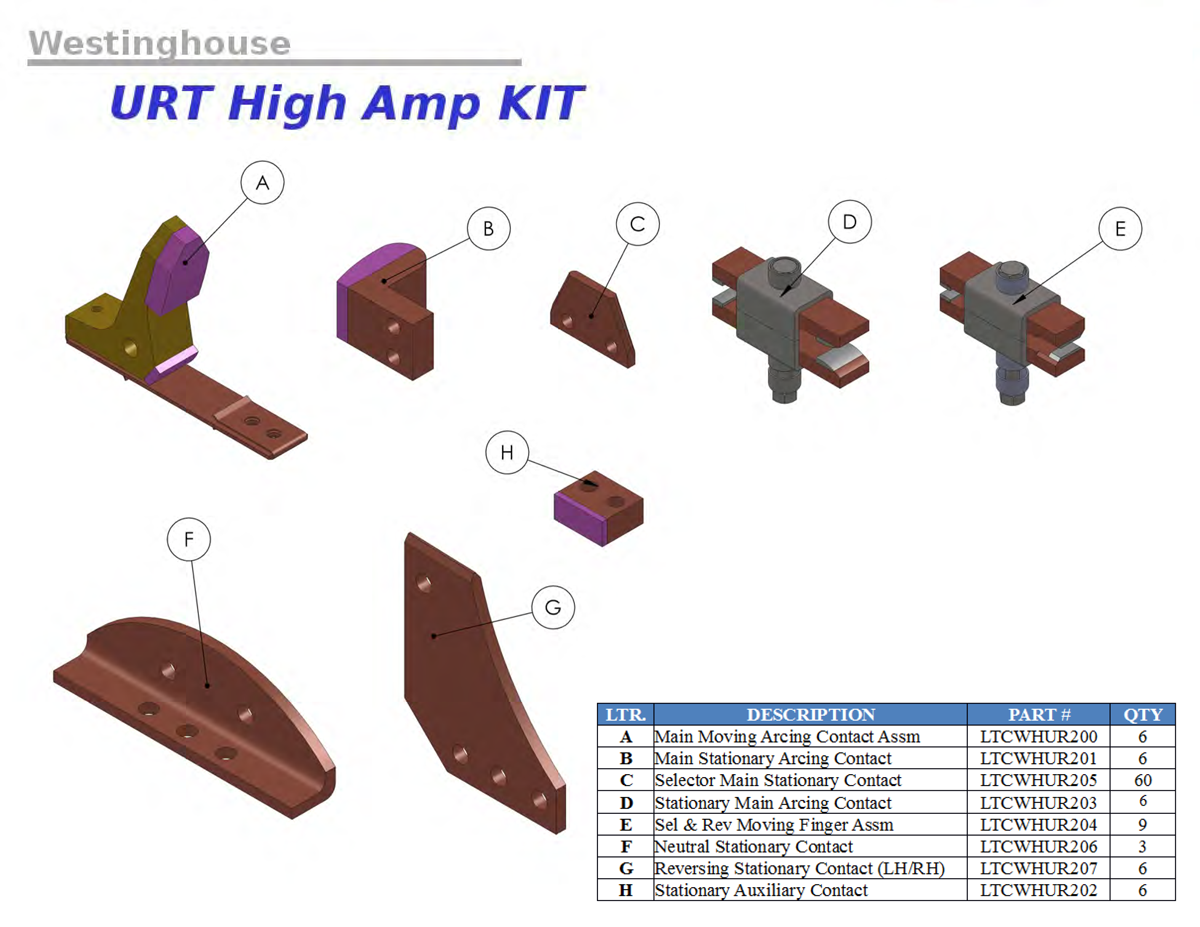 Westinghouse

URT High Amp KIT

A

B

C

D

E

H

F

G

| LTR. | DESCRIPTION | PART # | QTY |
|---|---|---|---|
| A | Main Moving Arcing Contact Assm | LTCWHUR200 | 6 |
| B | Main Stationary Arcing Contact | LTCWHUR201 | 6 |
| C | Selector Main Stationary Contact | LTCWHUR205 | 60 |
| D | Stationary Main Arcing Contact | LTCWHUR203 | 6 |
| E | Sel & Rev Moving Finger Assm | LTCWHUR204 | 9 |
| F | Neutral Stationary Contact | LTCWHUR206 | 3 |
| G | Reversing Stationary Contact (LH/RH) | LTCWHUR207 | 6 |
| H | Stationary Auxiliary Contact | LTCWHUR202 | 6 |