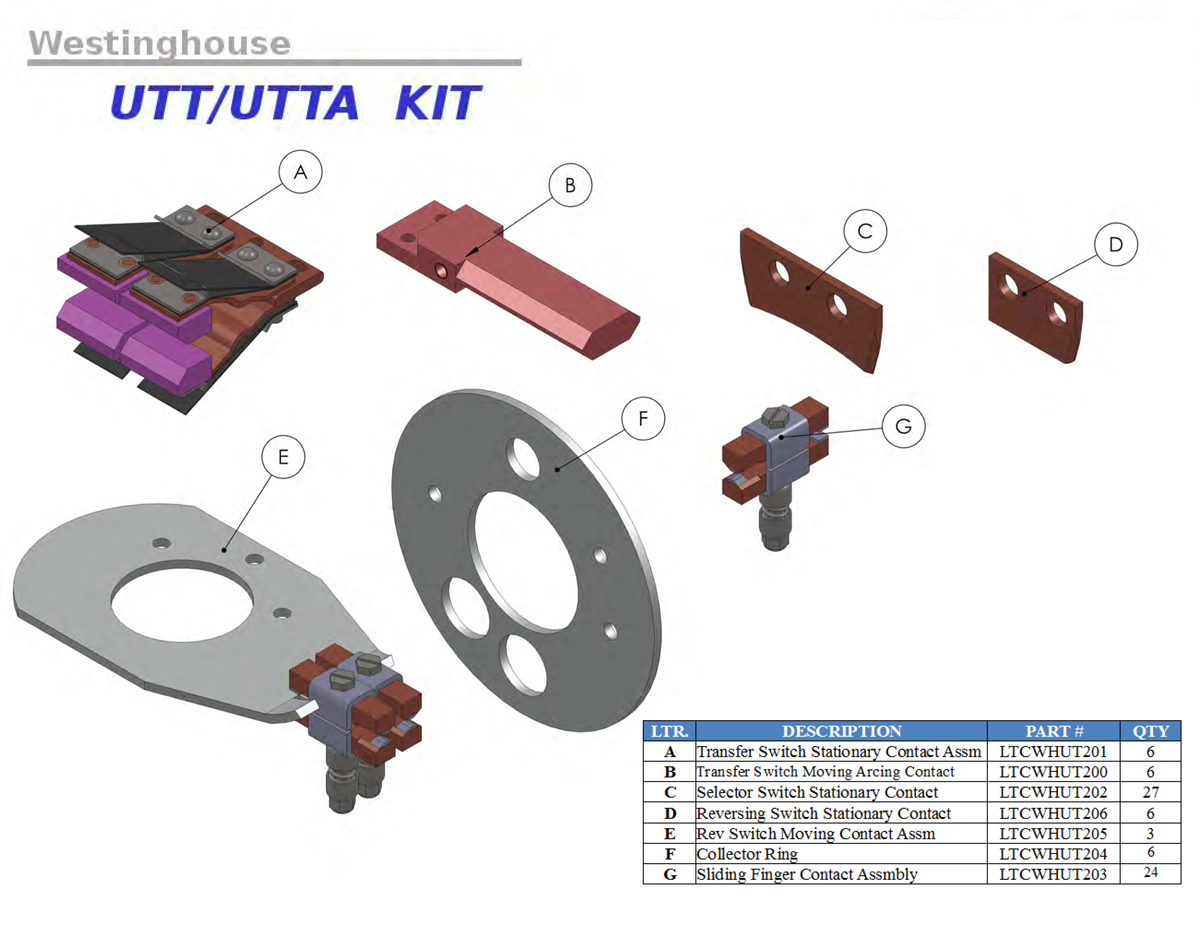 Westinghouse

UTT/UTTA KIT

A

B

C

D

E

F

G

| LTR. | DESCRIPTION | PART # | QTY |
|---|---|---|---|
| A | Transfer Switch Stationary Contact Assm | LTCWHUT201 | 6 |
| B | Transfer Switch Moving Arcing Contact | LTCWHUT200 | 6 |
| C | Selector Switch Stationary Contact | LTCWHUT202 | 27 |
| D | Reversing Switch Stationary Contact | LTCWHUT206 | 6 |
| E | Rev Switch Moving Contact Assm | LTCWHUT205 | 3 |
| F | Collector Ring | LTCWHUT204 | 6 |
| G | Sliding Finger Contact Assmbly | LTCWHUT203 | 24 |