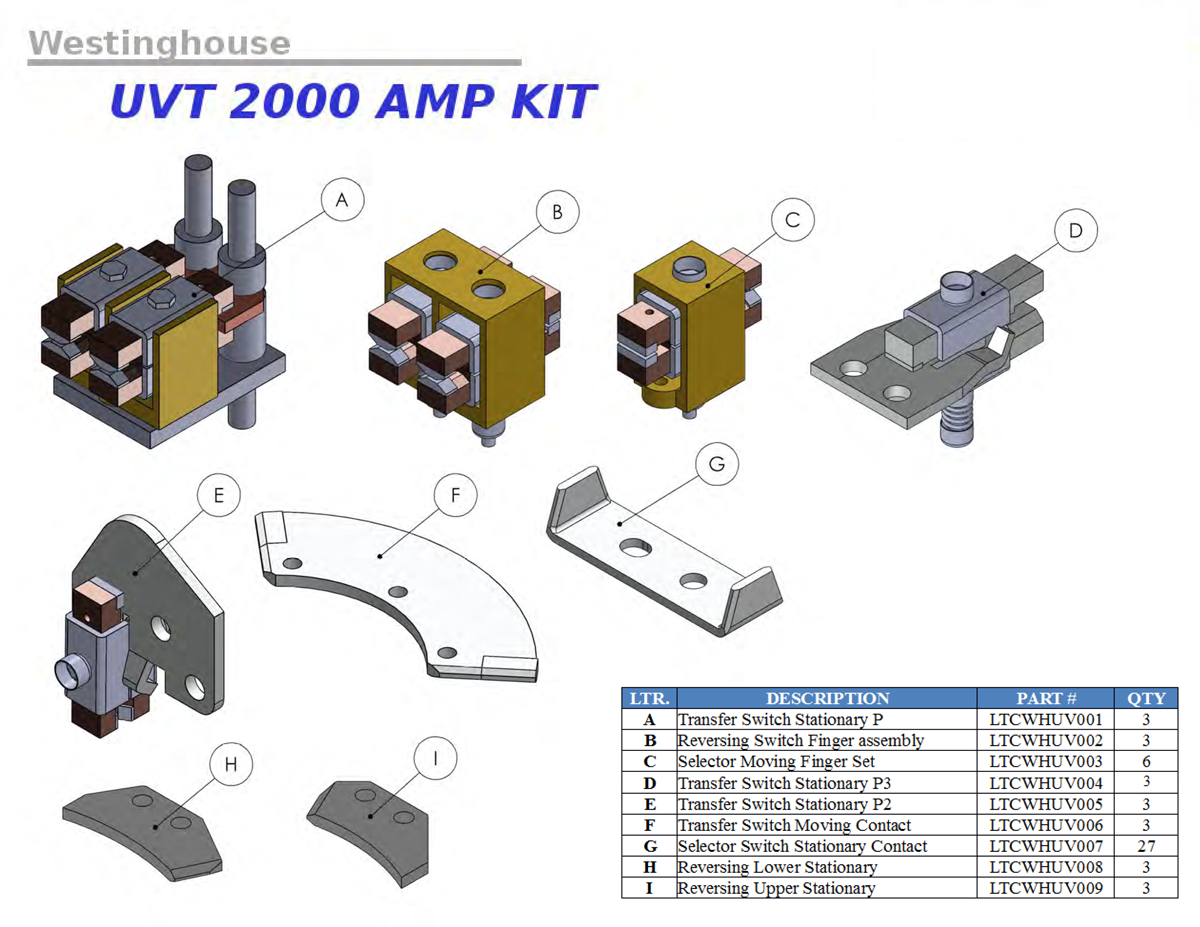 Westinghouse

UVT 2000 AMP KIT

A

B

C

D

E

F

G

H

I

| LTR. | DESCRIPTION | PART # | QTY |
|---|---|---|---|
| A | Transfer Switch Stationary P | LTCWHUV001 | 3 |
| B | Reversing Switch Finger assembly | LTCWHUV002 | 3 |
| C | Selector Moving Finger Set | LTCWHUV003 | 6 |
| D | Transfer Switch Stationary P3 | LTCWHUV004 | 3 |
| E | Transfer Switch Stationary P2 | LTCWHUV005 | 3 |
| F | Transfer Switch Moving Contact | LTCWHUV006 | 3 |
| G | Selector Switch Stationary Contact | LTCWHUV007 | 27 |
| H | Reversing Lower Stationary | LTCWHUV008 | 3 |
| I | Reversing Upper Stationary | LTCWHUV009 | 3 |