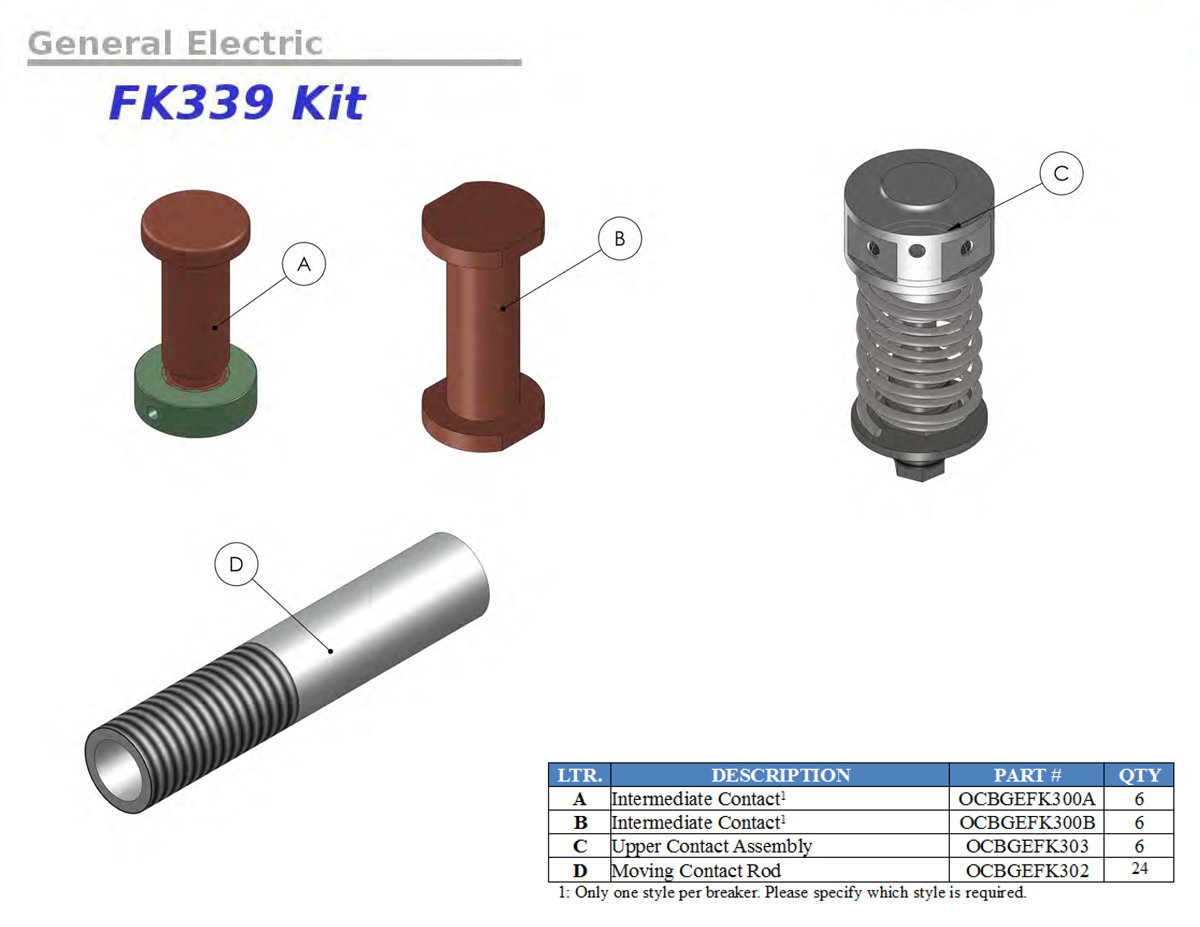 General Electric

FK339 Kit

A

B

C

D

| LTR. | DESCRIPTION | PART # | QTY |
|---|---|---|---|
| A | Intermediate Contact$^1$ | OCBGEFK300A | 6 |
| B | Intermediate Contact$^1$ | OCBGEFK300B | 6 |
| C | Upper Contact Assembly | OCBGEFK303 | 6 |
| D | Moving Contact Rod | OCBGEFK302 | 24 |

1: Only one style per breaker. Please specify which style is required.